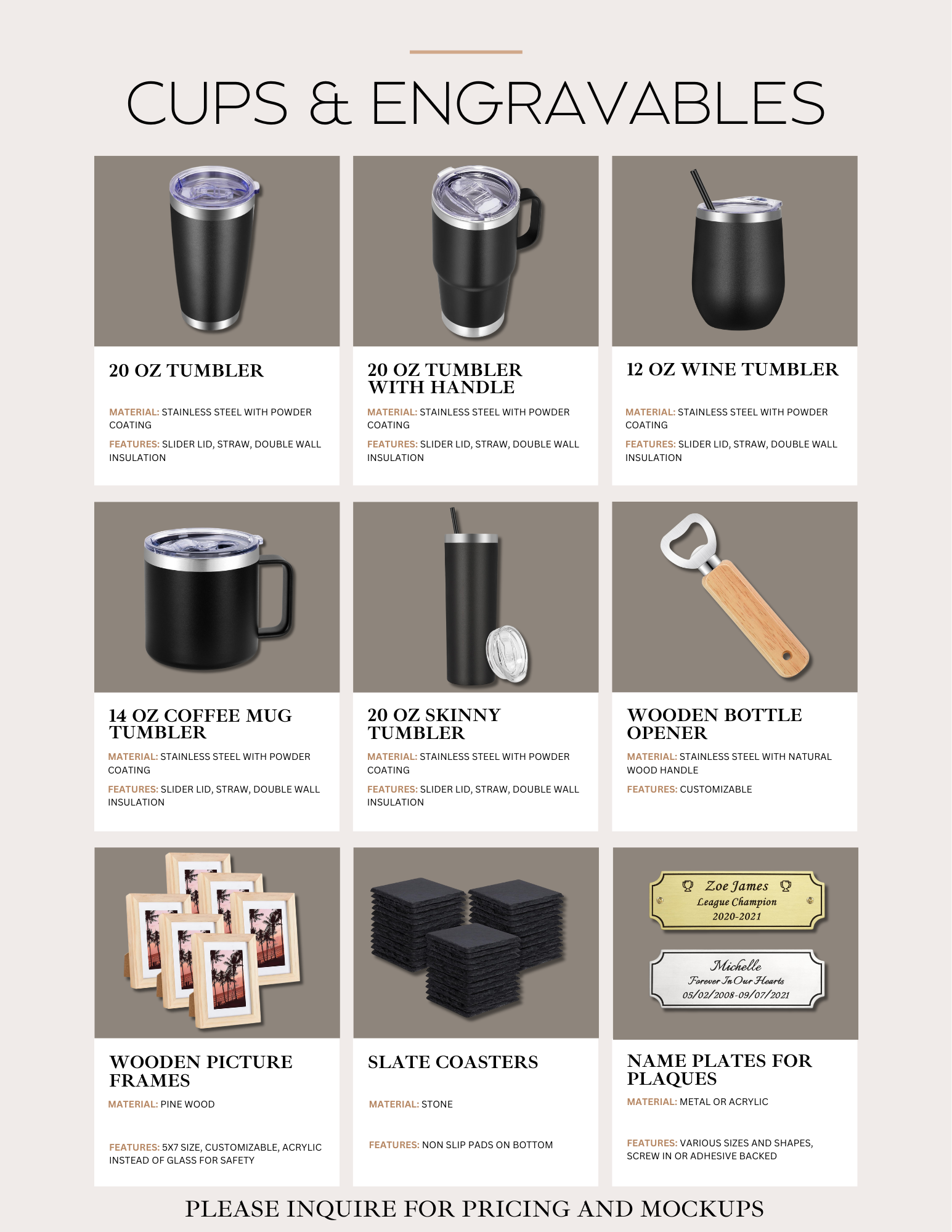 CUPS & ENGRAVABLES

20 OZ TUMBLER

MATERIAL: STAINLESS STEEL WITH POWDER COATING

FEATURES: SLIDER LID, STRAW, DOUBLE WALL INSULATION

20 OZ TUMBLER WITH HANDLE

MATERIAL: STAINLESS STEEL WITH POWDER COATING

FEATURES: SLIDER LID, STRAW, DOUBLE WALL INSULATION

12 OZ WINE TUMBLER

MATERIAL: STAINLESS STEEL WITH POWDER COATING

FEATURES: SLIDER LID, STRAW, DOUBLE WALL INSULATION

14 OZ COFFEE MUG TUMBLER

MATERIAL: STAINLESS STEEL WITH POWDER COATING

FEATURES: SLIDER LID, STRAW, DOUBLE WALL INSULATION

20 OZ SKINNY TUMBLER

MATERIAL: STAINLESS STEEL WITH POWDER COATING

FEATURES: SLIDER LID, STRAW, DOUBLE WALL INSULATION

WOODEN BOTTLE OPENER

MATERIAL: STAINLESS STEEL WITH NATURAL WOOD HANDLE

FEATURES: CUSTOMIZABLE

Zoe James
League Champion
2020-2021

Michelle
Forever In Our Hearts
05/02/2008-09/07/2021

WOODEN PICTURE FRAMES

MATERIAL: PINE WOOD

FEATURES: 5X7 SIZE, CUSTOMIZABLE, ACRYLIC INSTEAD OF GLASS FOR SAFETY

SLATE COASTERS

MATERIAL: STONE

FEATURES: NON SLIP PADS ON BOTTOM

NAME PLATES FOR PLAQUES

MATERIAL: METAL OR ACRYLIC

FEATURES: VARIOUS SIZES AND SHAPES, SCREW IN OR ADHESIVE BACKED

PLEASE INQUIRE FOR PRICING AND MOCKUPS